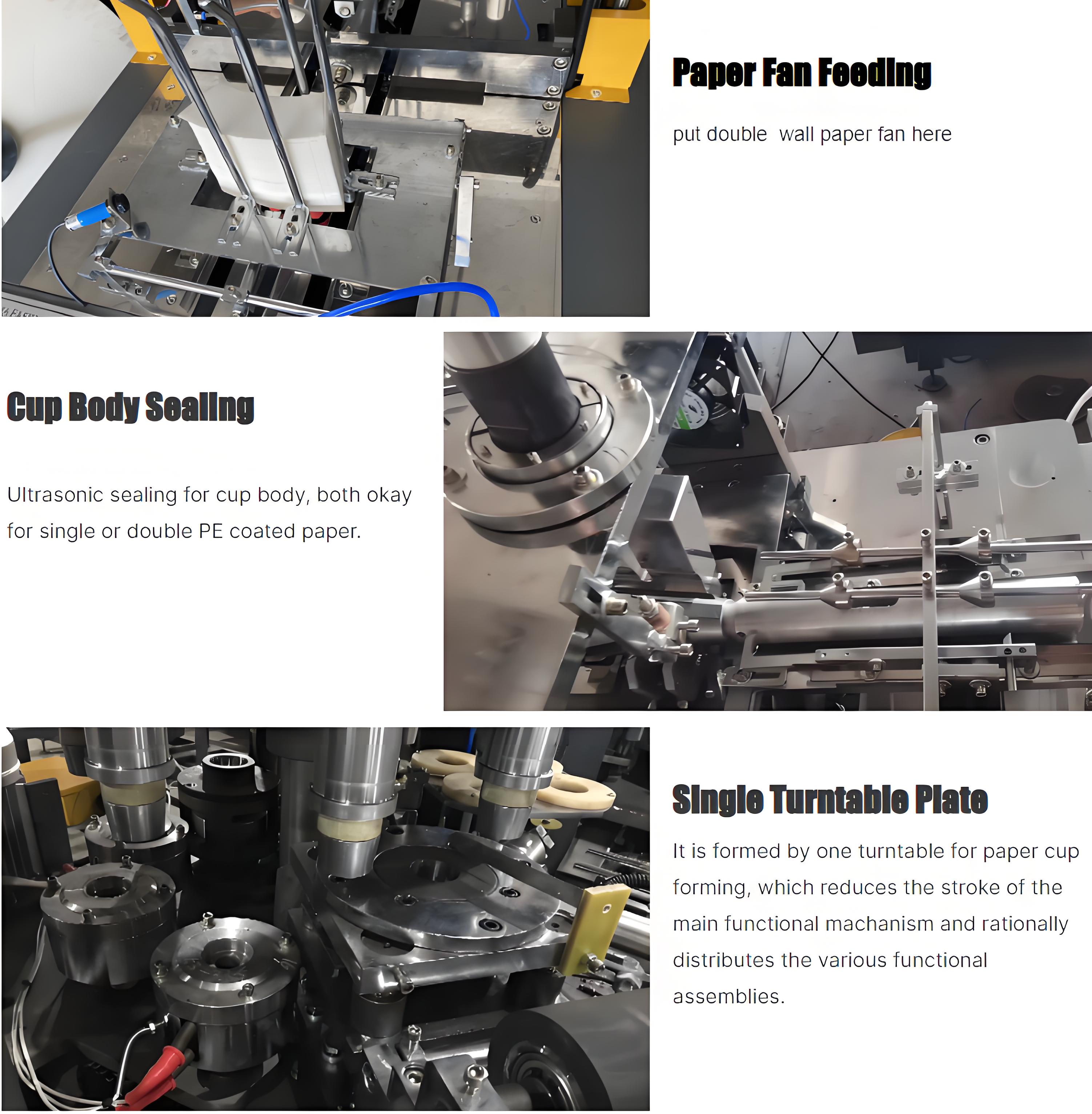 Paper Fan Feeding

put double  wall paper fan here

Cup Body Sealing

Ultrasonic sealing for cup body, both okay for single or double PE coated paper.

Single Turntable Plate

It is formed by one turntable for paper cup forming, which reduces the stroke of the main functional machanism and rationally distributes the various functional assemblies.